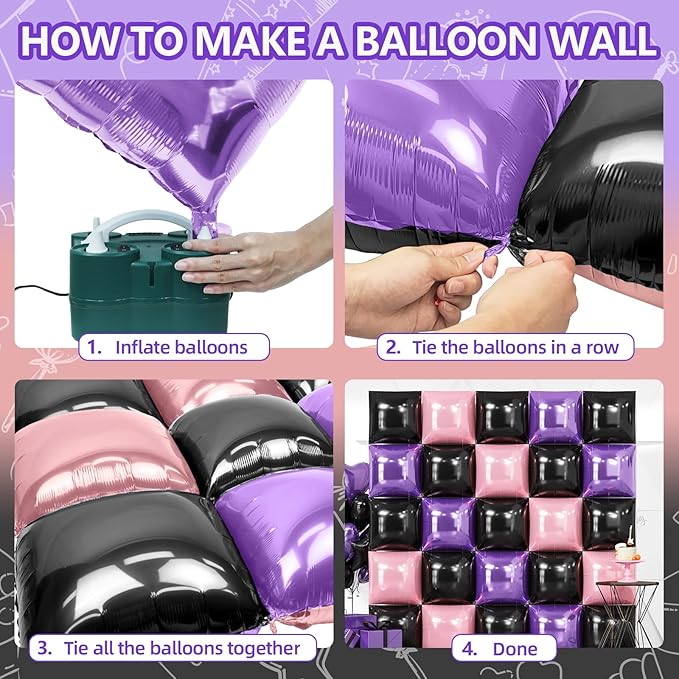 HOW TO MAKE A BALLOON WALL

1. Inflate balloons

2. Tie the balloons in a row

3. Tie all the balloons together

4. Done