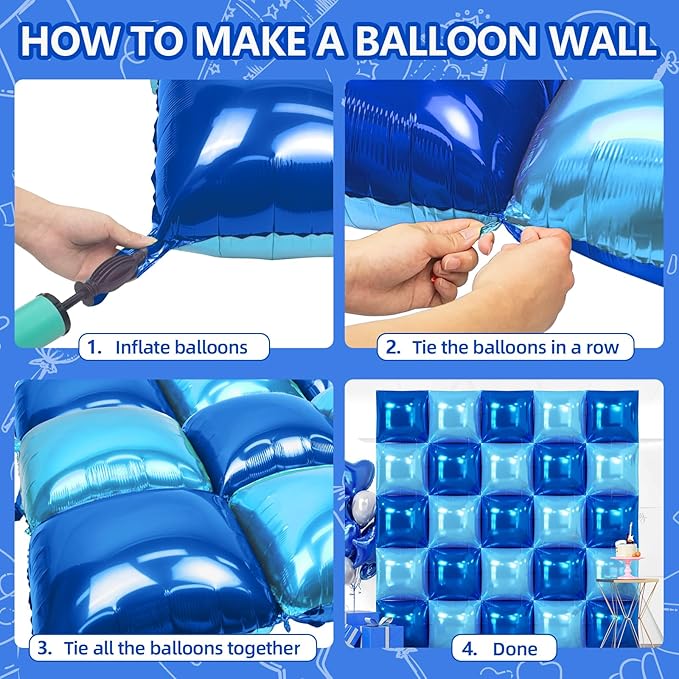 HOW TO MAKE A BALLOON WALL

1. Inflate balloons

2. Tie the balloons in a row

3. Tie all the balloons together

4. Done