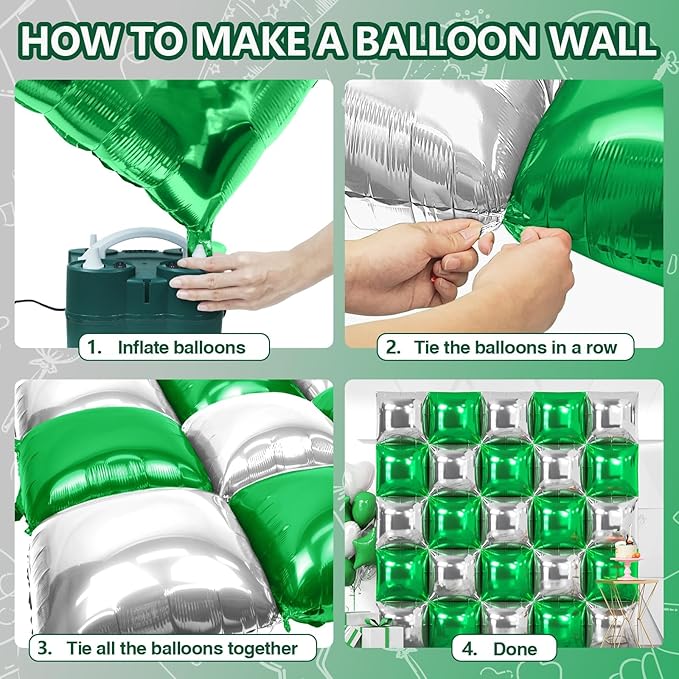 HOW TO MAKE A BALLOON WALL

1. Inflate balloons

2. Tie the balloons in a row

3. Tie all the balloons together

4. Done