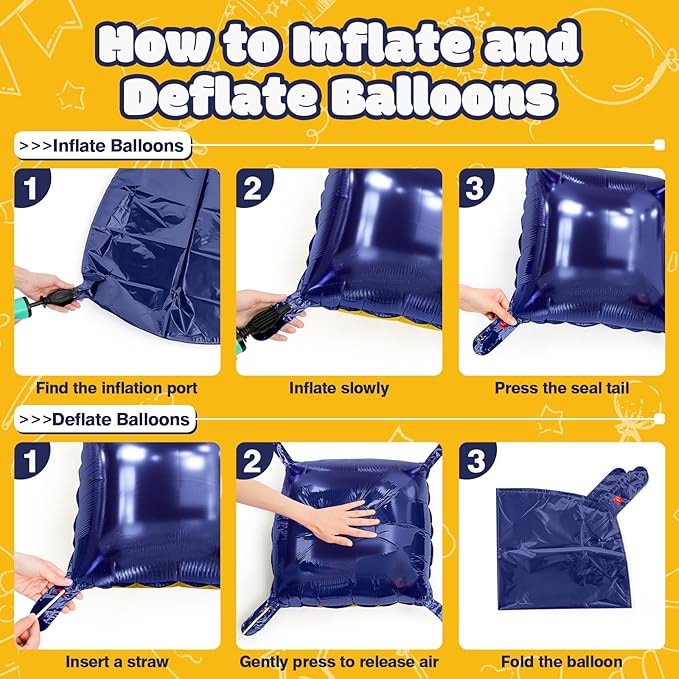 How to Inflate and Deflate Balloons

>>>Inflate Balloons

1

Find the inflation port

2

Inflate slowly

3

Press the seal tail

>>>Deflate Balloons

1

Insert a straw

2

Gently press to release air

3

Fold the balloon