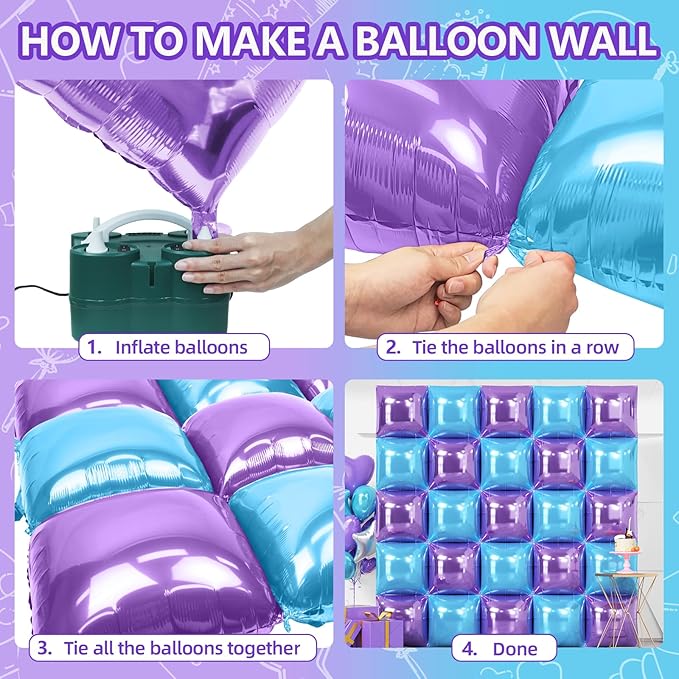 HOW TO MAKE A BALLOON WALL

1. Inflate balloons

2. Tie the balloons in a row

3. Tie all the balloons together

4. Done