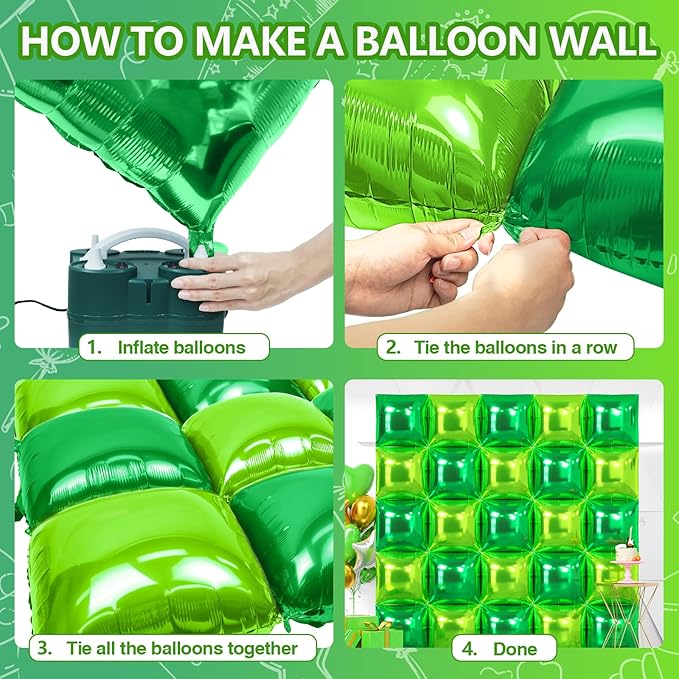 HOW TO MAKE A BALLOON WALL

1. Inflate balloons

2. Tie the balloons in a row

3. Tie all the balloons together

4. Done