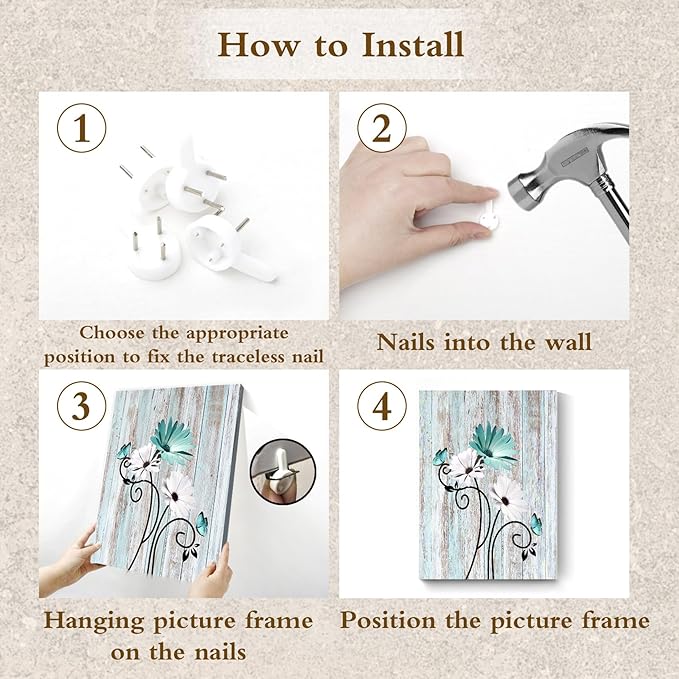 How to Install

1

Choose the appropriate position to fix the traceless nail

2

Nails into the wall

3

Hanging picture frame on the nails

4

Position the picture frame