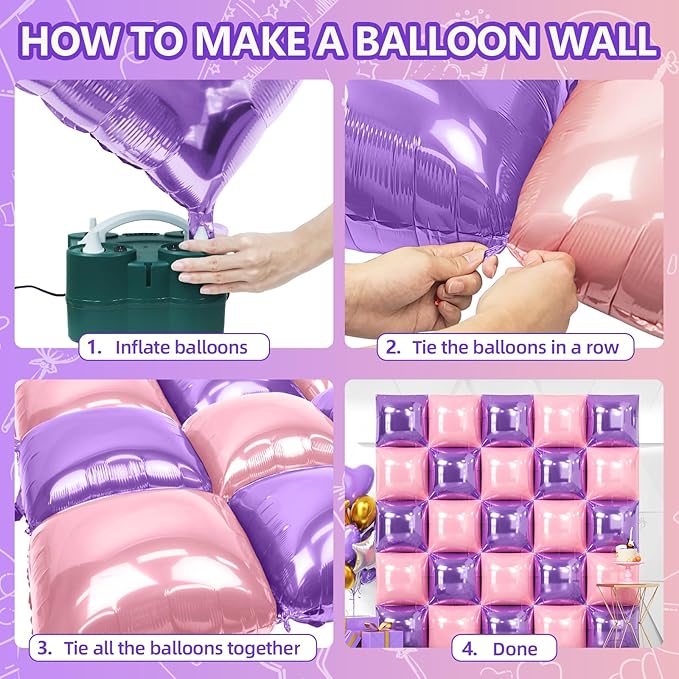 HOW TO MAKE A BALLOON WALL

1. Inflate balloons

2. Tie the balloons in a row

3. Tie all the balloons together

4. Done