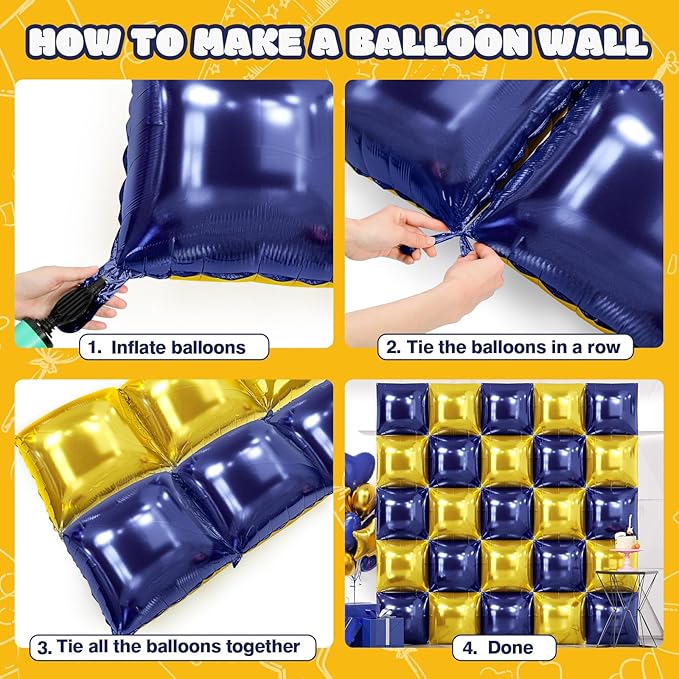 HOW TO MAKE A BALLOON WALL

1. Inflate balloons

2. Tie the balloons in a row

3. Tie all the balloons together

4. Done