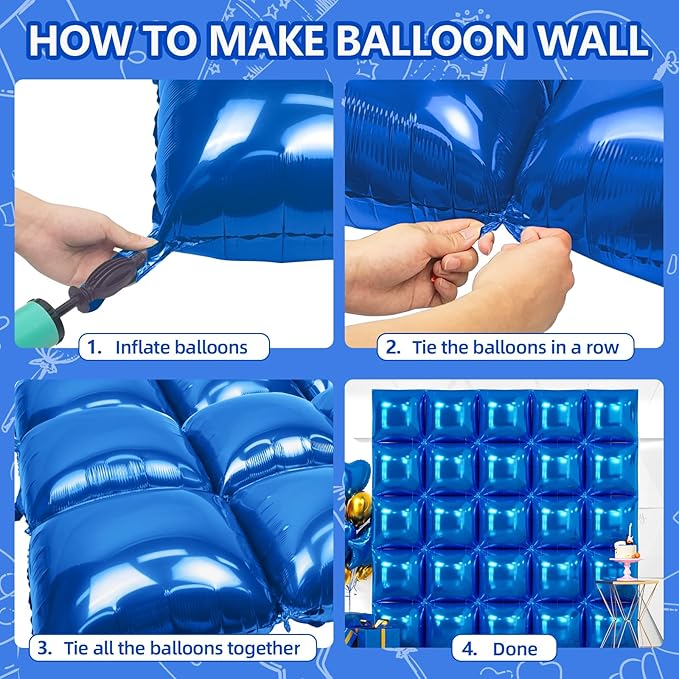 HOW TO MAKE BALLOON WALL

1. Inflate balloons

2. Tie the balloons in a row

3. Tie all the balloons together

4. Done