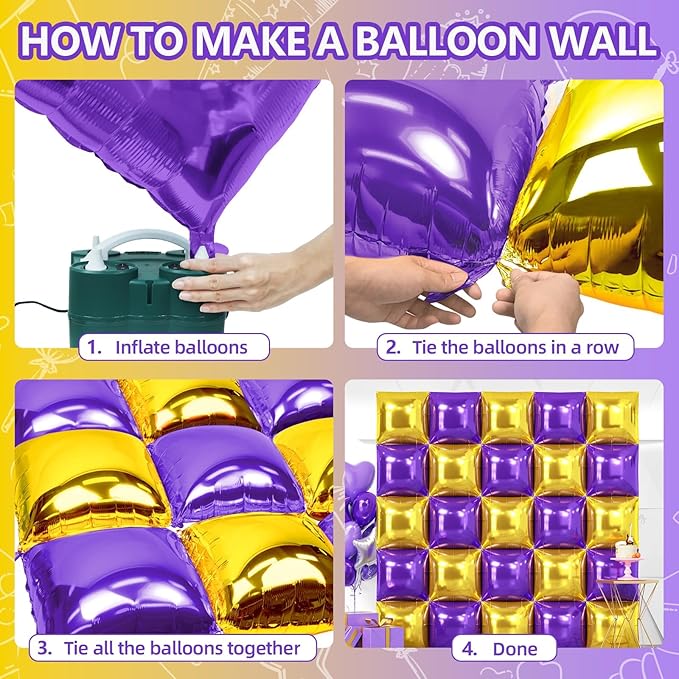 HOW TO MAKE A BALLOON WALL

1. Inflate balloons

2. Tie the balloons in a row

3. Tie all the balloons together

4. Done