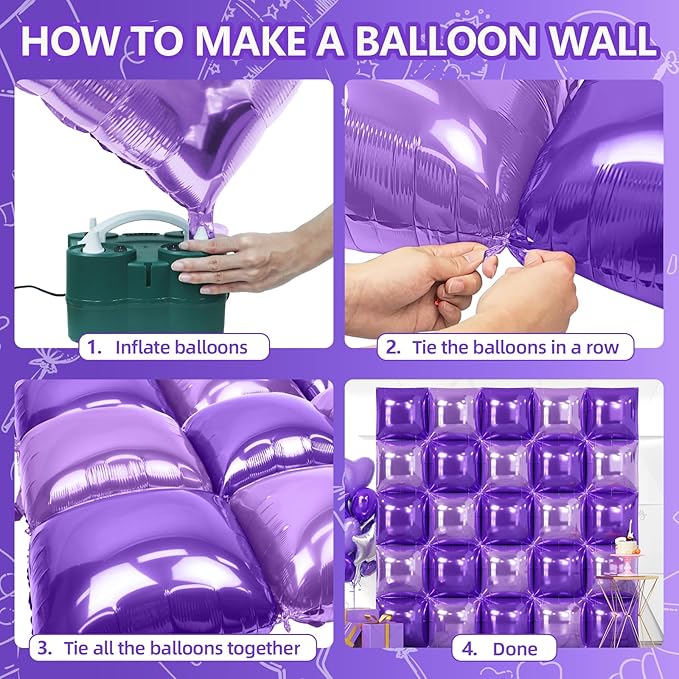 HOW TO MAKE A BALLOON WALL

1. Inflate balloons

2. Tie the balloons in a row

3. Tie all the balloons together

4. Done