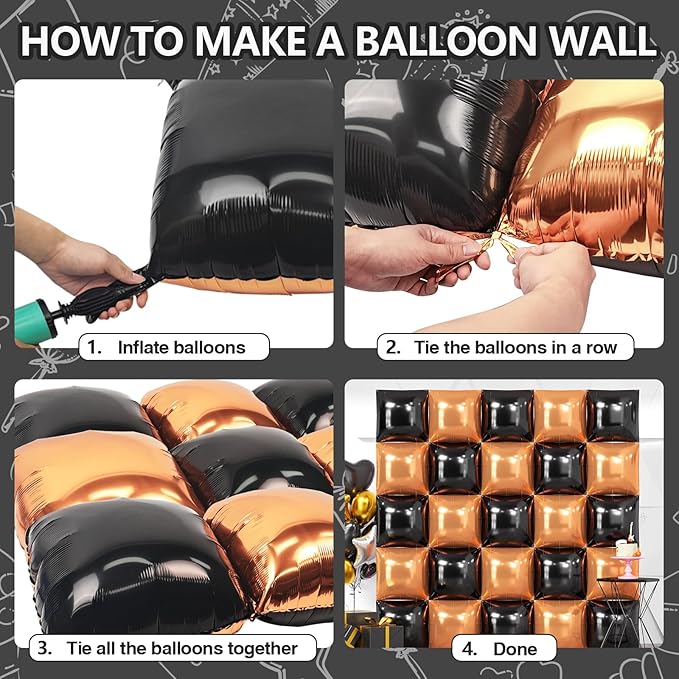 HOW TO MAKE A BALLOON WALL

1. Inflate balloons

2. Tie the balloons in a row

3. Tie all the balloons together

4. Done