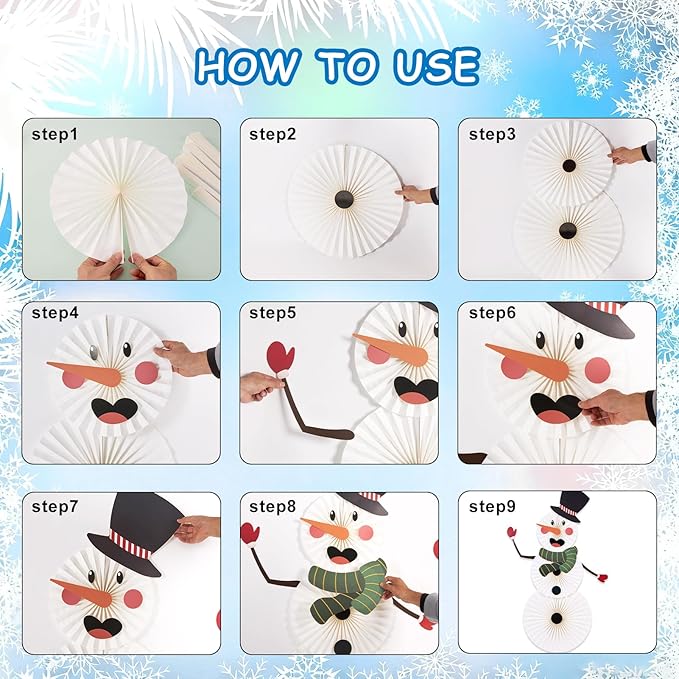 HOW TO USE

step1

step2

step3

step4

step5

step6

step7

step8

step9