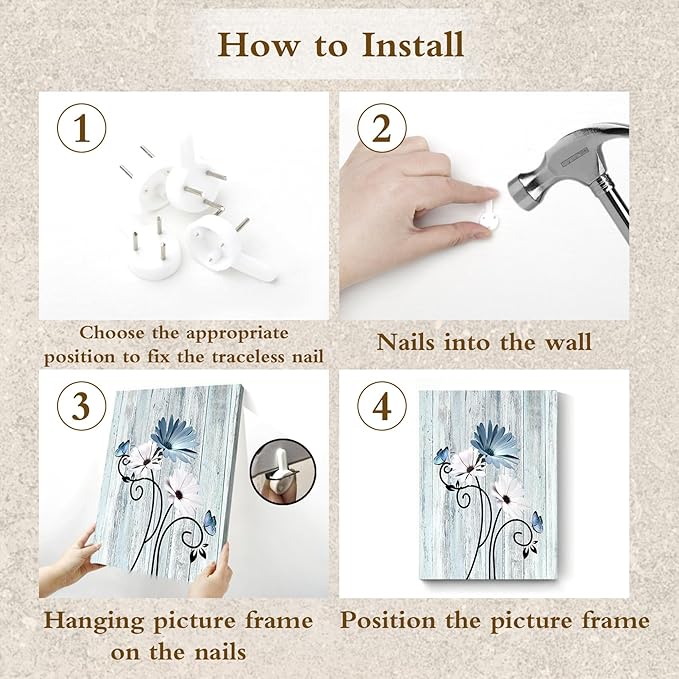 How to Install

1

Choose the appropriate position to fix the traceless nail

2

Nails into the wall

3

Hanging picture frame on the nails

4

Position the picture frame