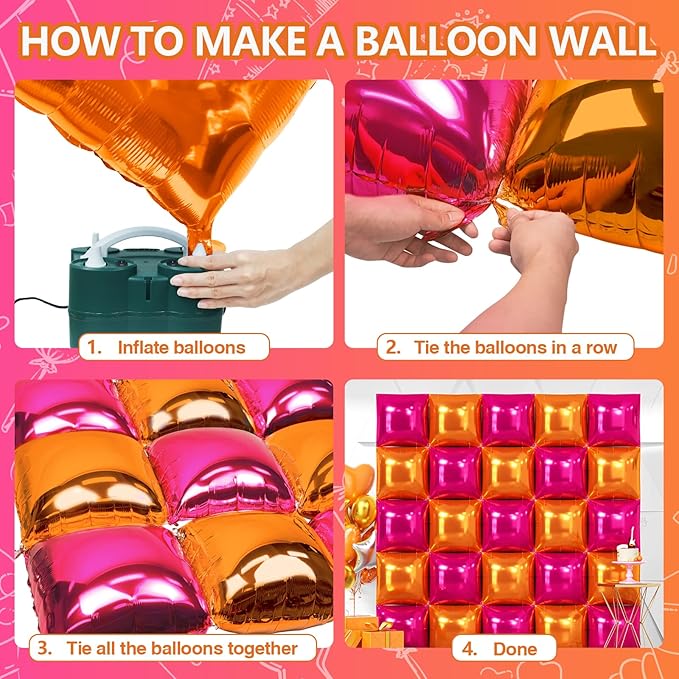 HOW TO MAKE A BALLOON WALL

1. Inflate balloons

2. Tie the balloons in a row

3. Tie all the balloons together

4. Done