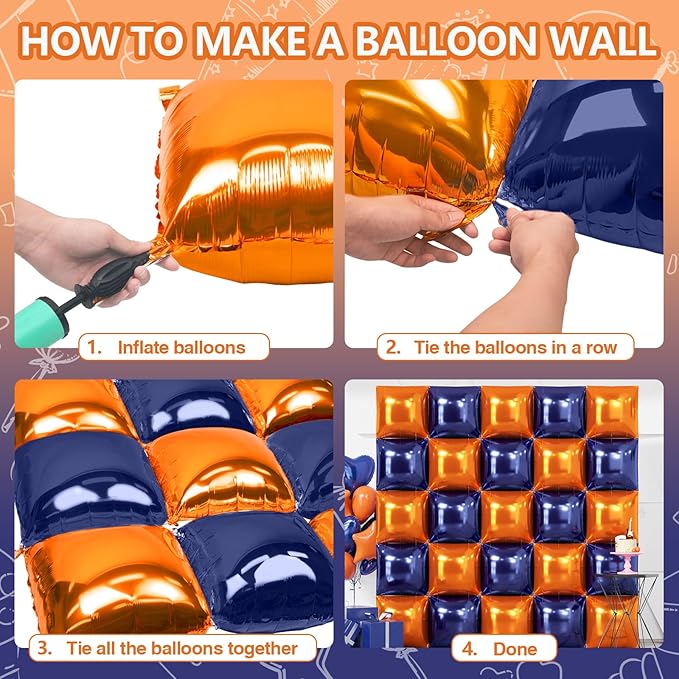 HOW TO MAKE A BALLOON WALL

1. Inflate balloons

2. Tie the balloons in a row

3. Tie all the balloons together

4. Done