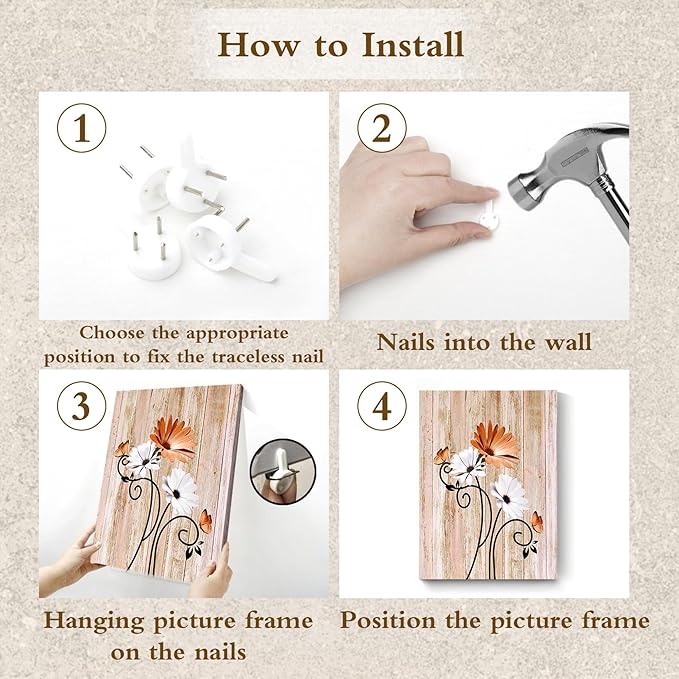 How to Install

1

Choose the appropriate position to fix the traceless nail

2

Nails into the wall

3

Hanging picture frame on the nails

4

Position the picture frame