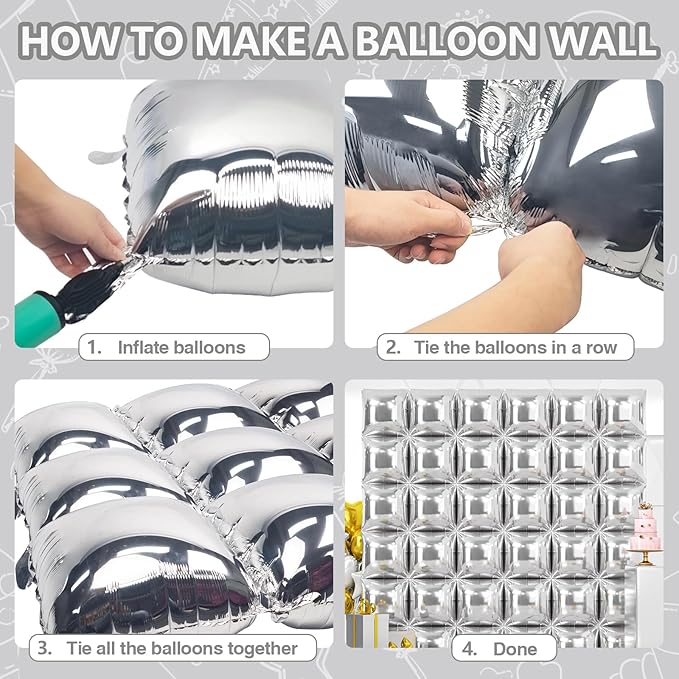 HOW TO MAKE A BALLOON WALL

1. Inflate balloons

2. Tie the balloons in a row

3. Tie all the balloons together

4. Done