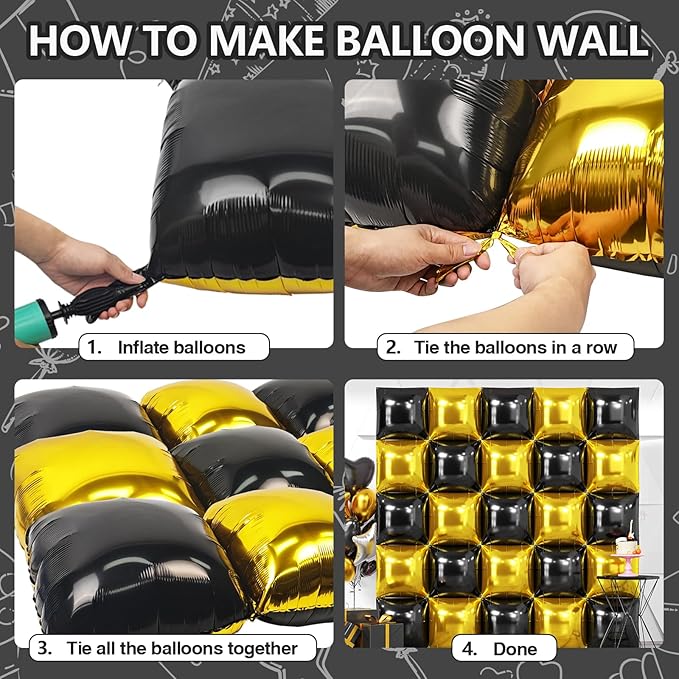 HOW TO MAKE BALLOON WALL

1. Inflate balloons

2. Tie the balloons in a row

3. Tie all the balloons together

4. Done