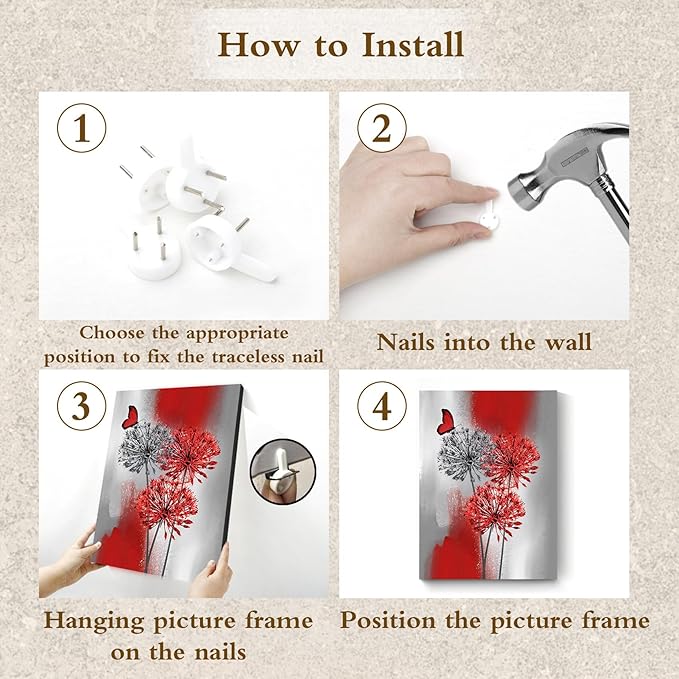 How to Install

1

Choose the appropriate position to fix the traceless nail

2

Nails into the wall

3

Hanging picture frame on the nails

4

Position the picture frame