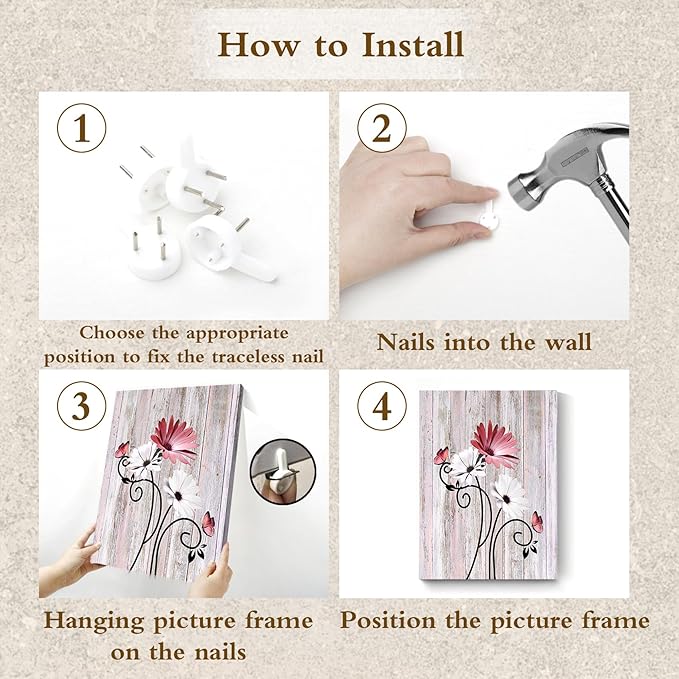 How to Install

1

Choose the appropriate position to fix the traceless nail

2

Nails into the wall

3

Hanging picture frame on the nails

4

Position the picture frame