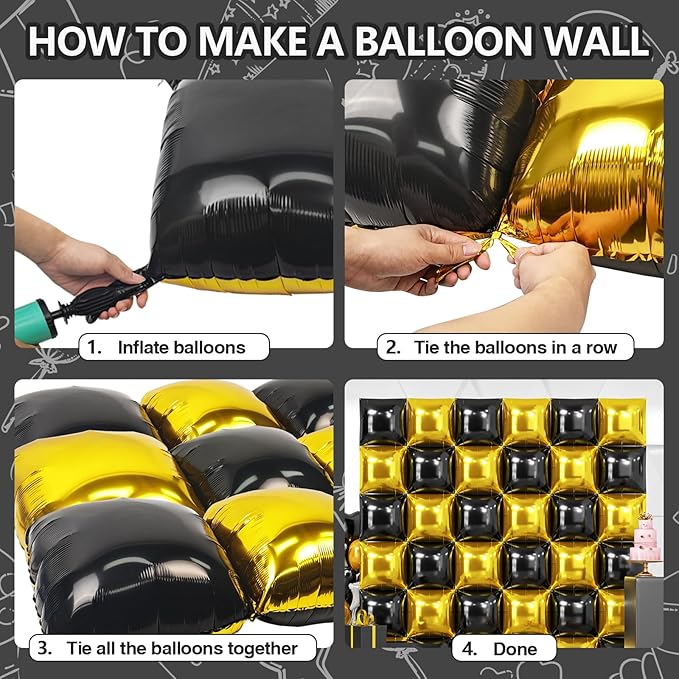 HOW TO MAKE A BALLOON WALL

1. Inflate balloons

2. Tie the balloons in a row

3. Tie all the balloons together

4. Done