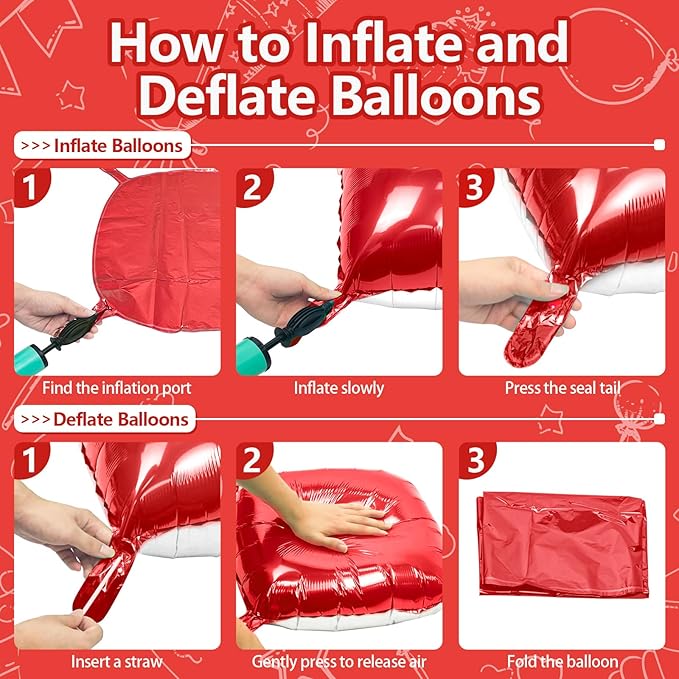 How to Inflate and Deflate Balloons

>>> Inflate Balloons

1

Find the inflation port

2

Inflate slowly

3

Press the seal tail

>>> Deflate Balloons

1

Insert a straw

2

Gently press to release air

3

Fold the balloon