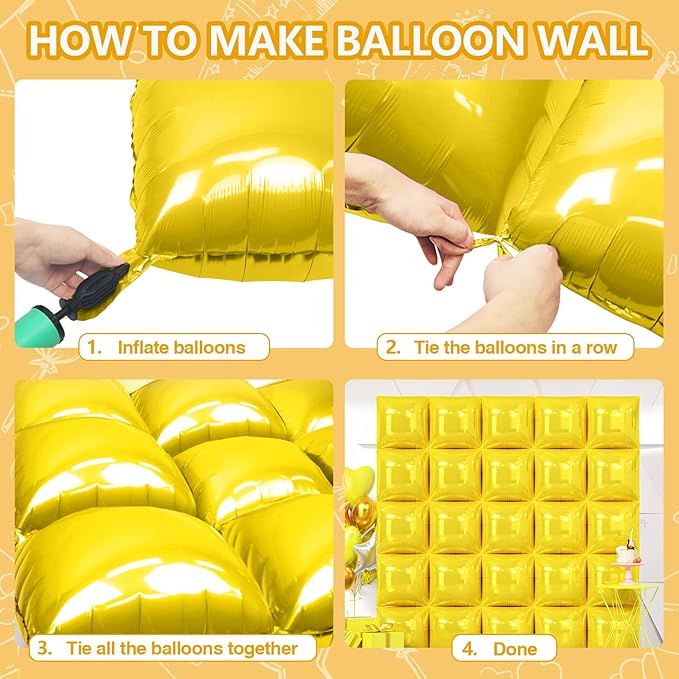 HOW TO MAKE BALLOON WALL

1. Inflate balloons

2. Tie the balloons in a row

3. Tie all the balloons together

4. Done