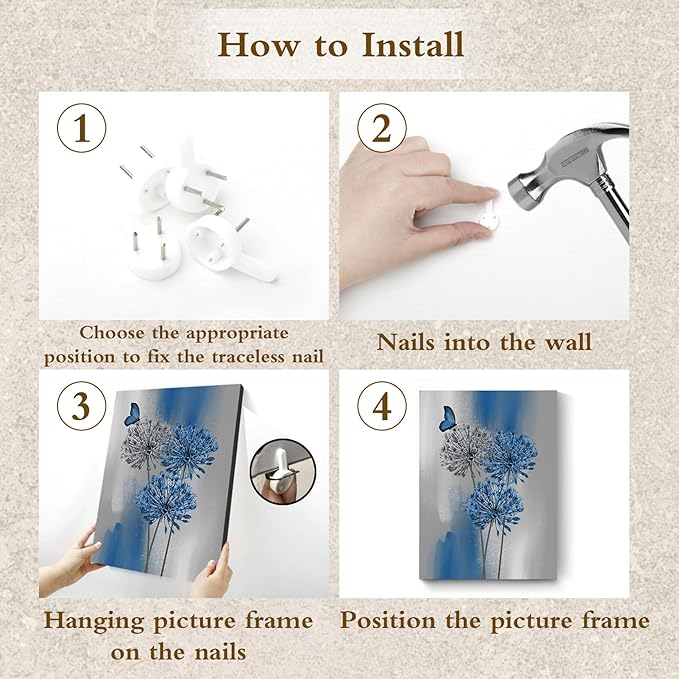 How to Install

1

Choose the appropriate position to fix the traceless nail

2

Nails into the wall

3

Hanging picture frame on the nails

4

Position the picture frame