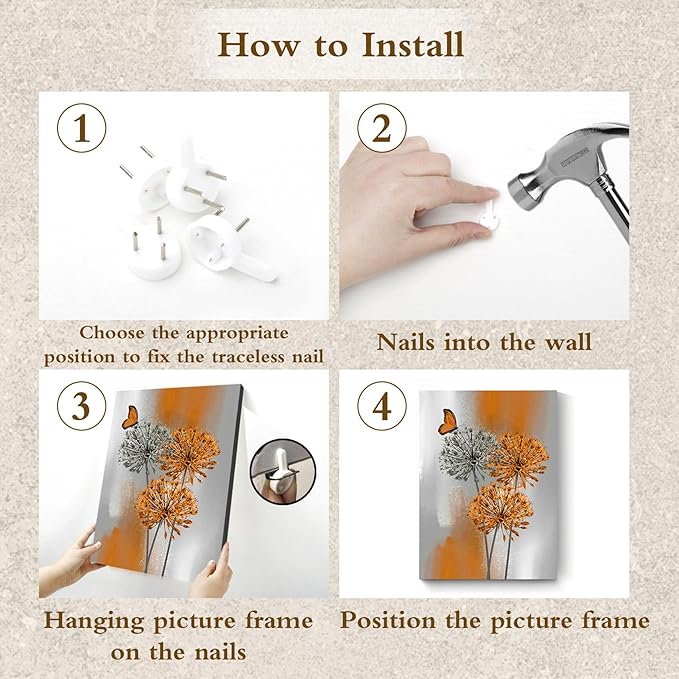 How to Install

1

Choose the appropriate position to fix the traceless nail

2

Nails into the wall

3

Hanging picture frame on the nails

4

Position the picture frame