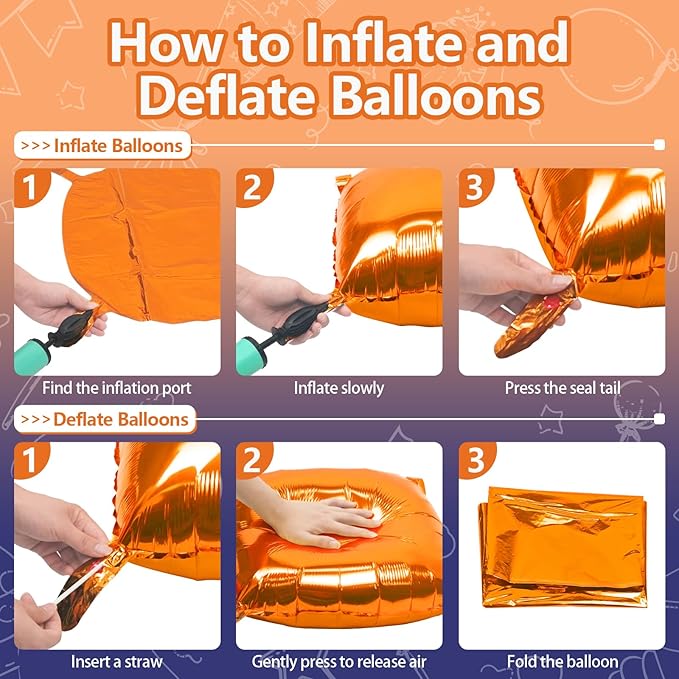 How to Inflate and Deflate Balloons

>>> Inflate Balloons

1
Find the inflation port

2
Inflate slowly

3
Press the seal tail

>>> Deflate Balloons

1
Insert a straw

2
Gently press to release air

3
Fold the balloon