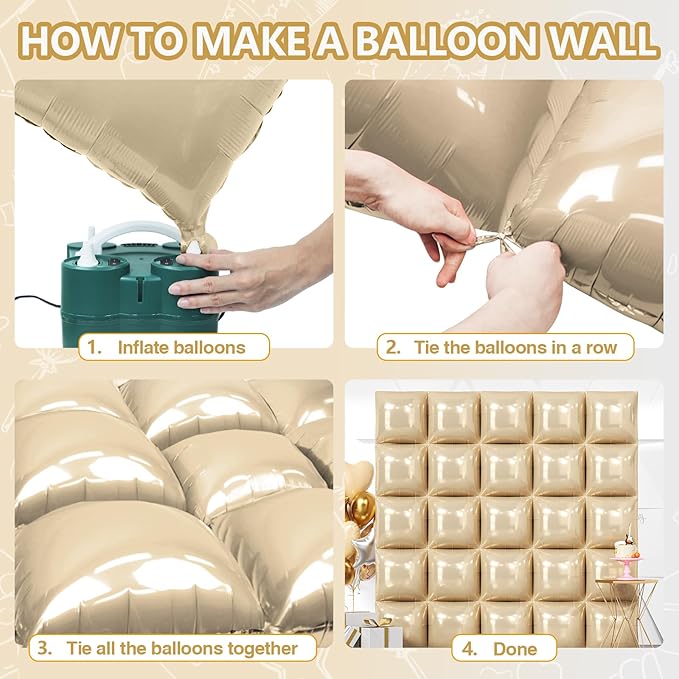 HOW TO MAKE A BALLOON WALL

1. Inflate balloons

2. Tie the balloons in a row

3. Tie all the balloons together

4. Done