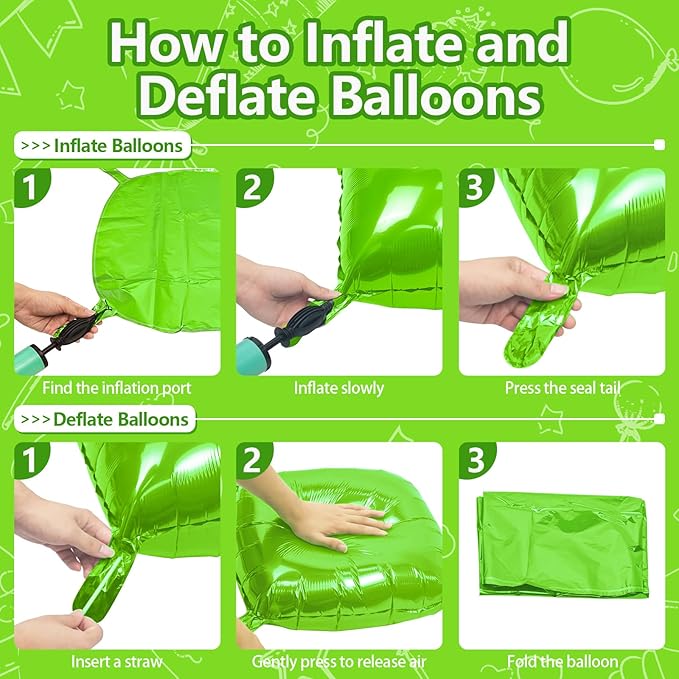 How to Inflate and Deflate Balloons

>>> Inflate Balloons

1

Find the inflation port

2

Inflate slowly

3

Press the seal tail

>>> Deflate Balloons

1

Insert a straw

2

Gently press to release air

3

Fold the balloon