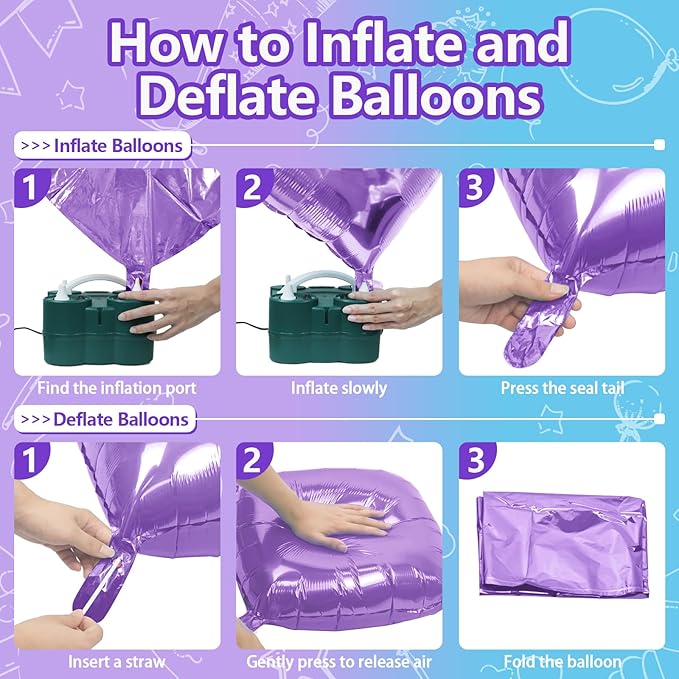 How to Inflate and Deflate Balloons

>>> Inflate Balloons

1
Find the inflation port

2
Inflate slowly

3
Press the seal tail

>>> Deflate Balloons

1
Insert a straw

2
Gently press to release air

3
Fold the balloon