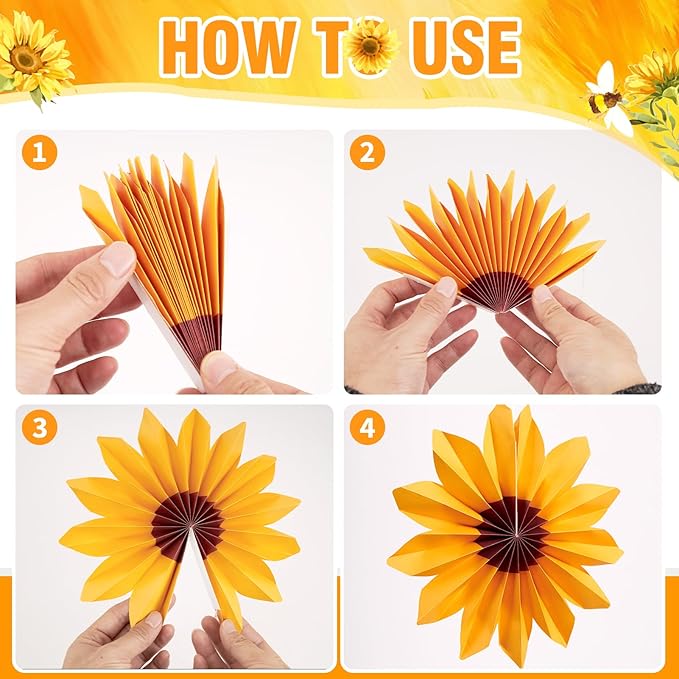 HOW TO USE

1

2

3

4