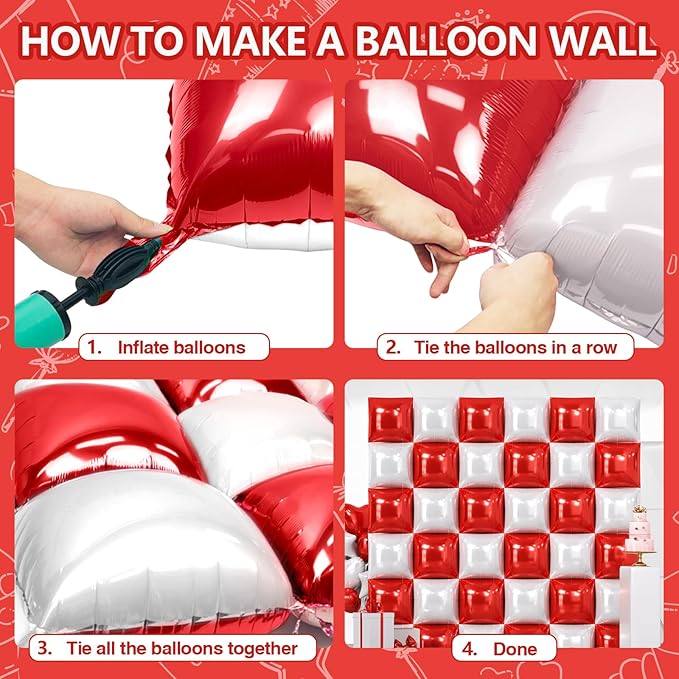 HOW TO MAKE A BALLOON WALL

1. Inflate balloons

2. Tie the balloons in a row

3. Tie all the balloons together

4. Done