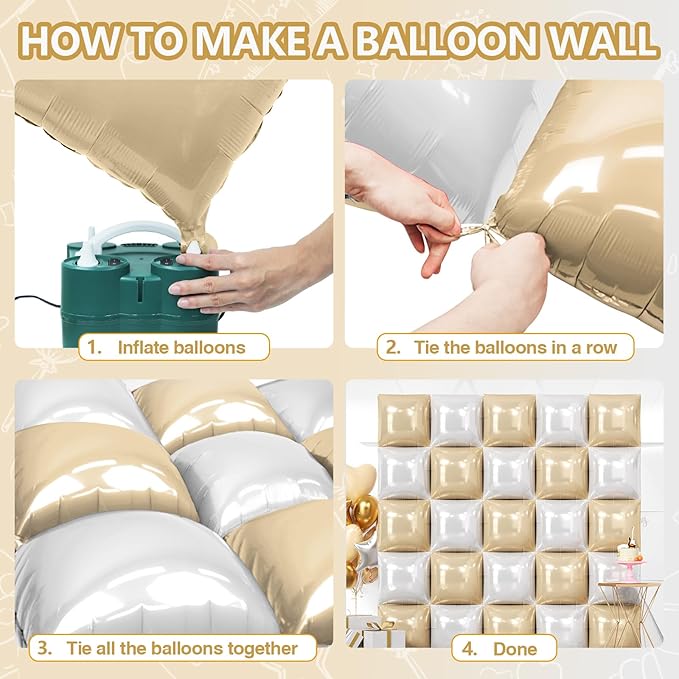 HOW TO MAKE A BALLOON WALL

1. Inflate balloons

2. Tie the balloons in a row

3. Tie all the balloons together

4. Done