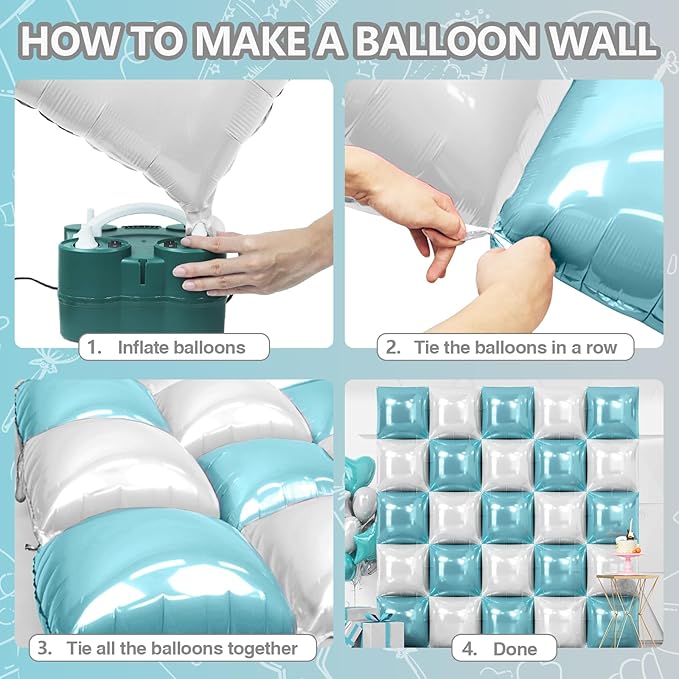 HOW TO MAKE A BALLOON WALL

1. Inflate balloons

2. Tie the balloons in a row

3. Tie all the balloons together

4. Done