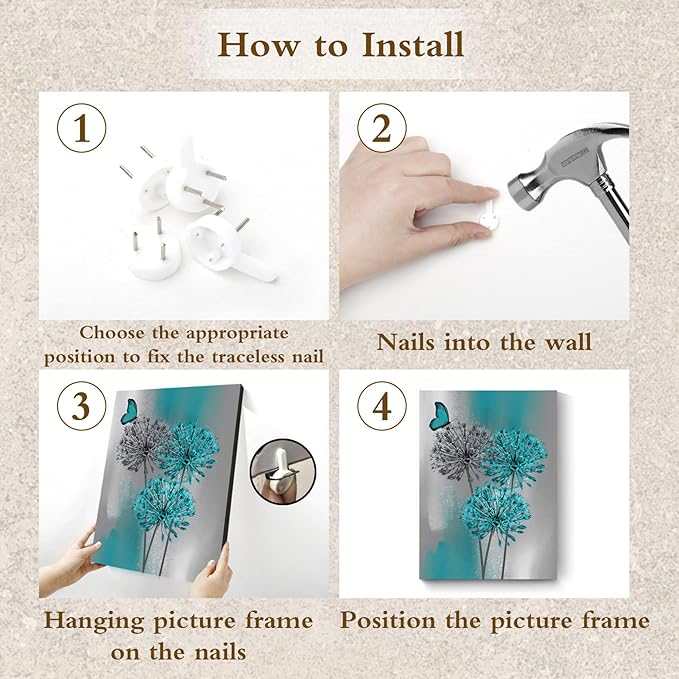 How to Install

1

Choose the appropriate position to fix the traceless nail

2

Nails into the wall

3

Hanging picture frame on the nails

4

Position the picture frame