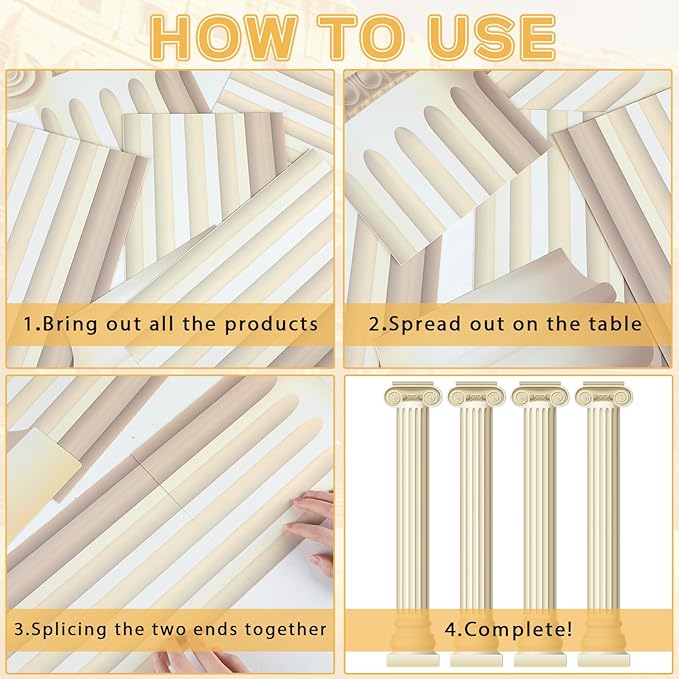 HOW TO USE

1.Bring out all the products

2.Spread out on the table

3.Splicing the two ends together

4.Complete!