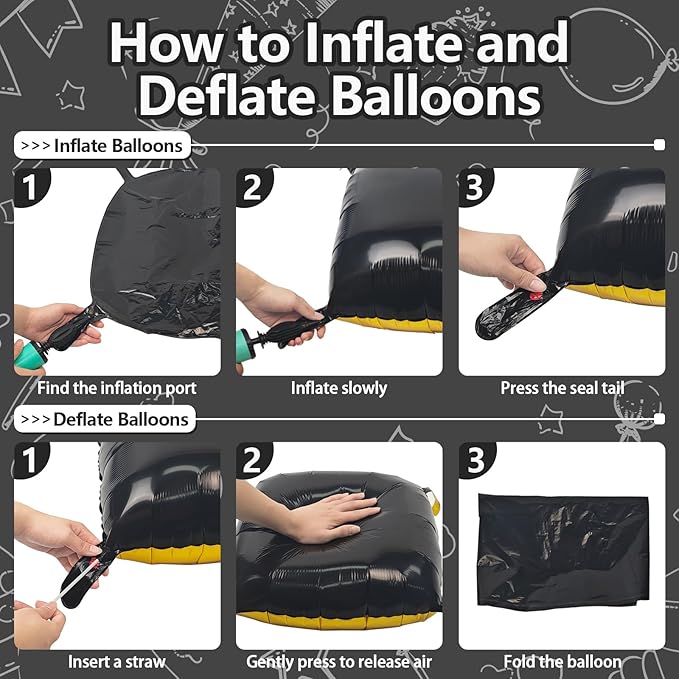 How to Inflate and Deflate Balloons

>>> Inflate Balloons

1
Find the inflation port

2
Inflate slowly

3
Press the seal tail

>>> Deflate Balloons

1
Insert a straw

2
Gently press to release air

3
Fold the balloon