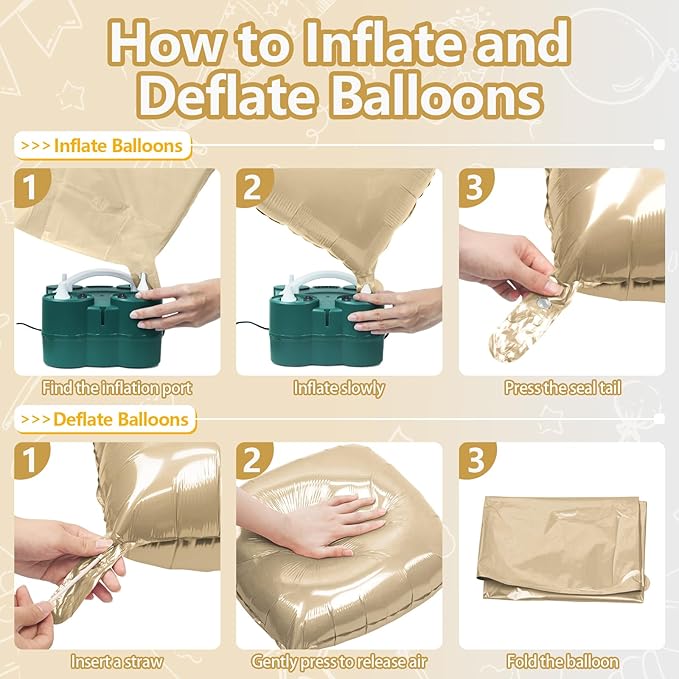 How to Inflate and Deflate Balloons

>>> Inflate Balloons

1
Find the inflation port

2
Inflate slowly

3
Press the seal tail

>>> Deflate Balloons

1
Insert a straw

2
Gently press to release air

3
Fold the balloon