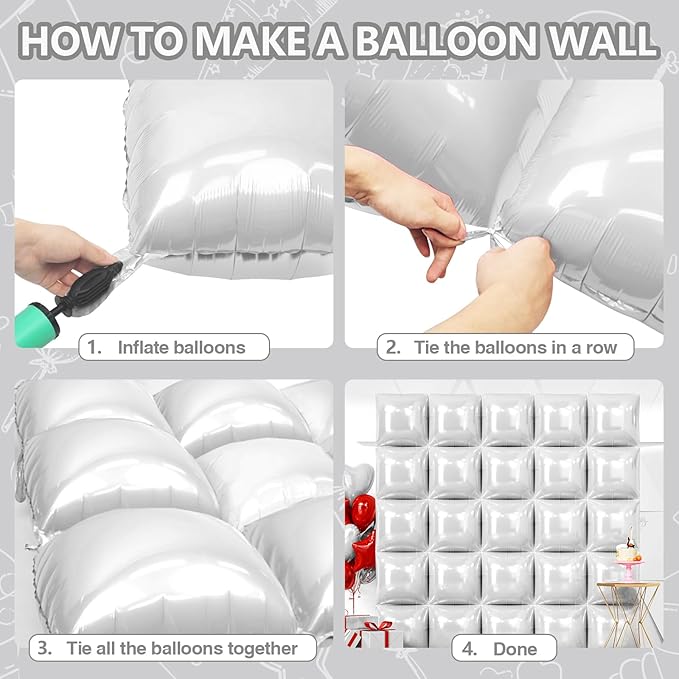 HOW TO MAKE A BALLOON WALL

1. Inflate balloons

2. Tie the balloons in a row

3. Tie all the balloons together

4. Done