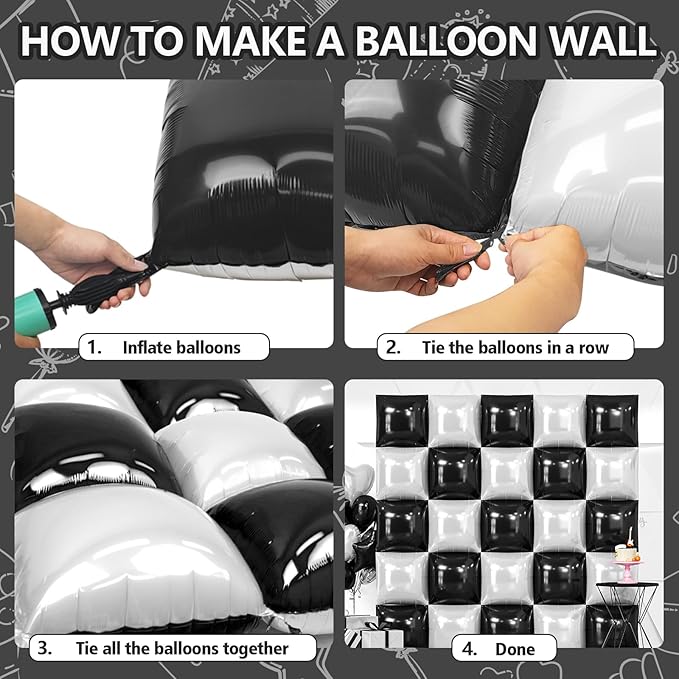 HOW TO MAKE A BALLOON WALL

1. Inflate balloons

2. Tie the balloons in a row

3. Tie all the balloons together

4. Done