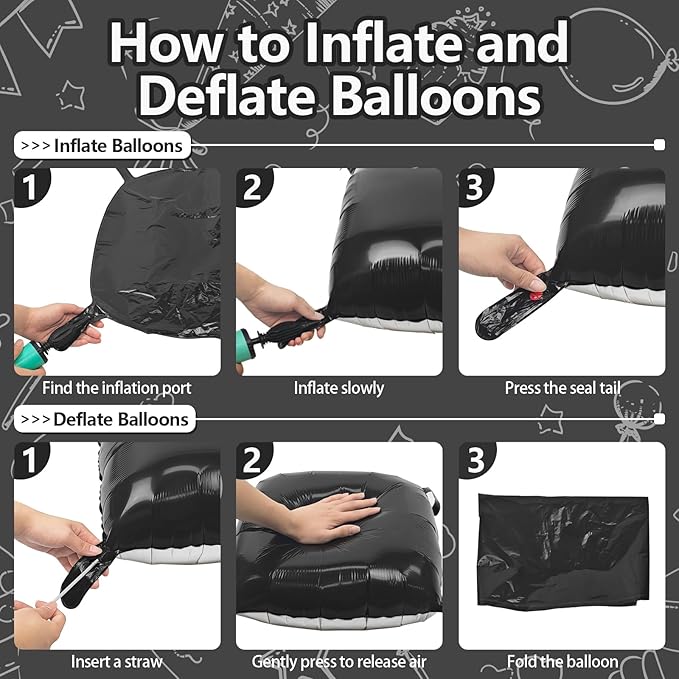 How to Inflate and Deflate Balloons

>>> Inflate Balloons

1

Find the inflation port

2

Inflate slowly

3

Press the seal tail

>>> Deflate Balloons

1

Insert a straw

2

Gently press to release air

3

Fold the balloon