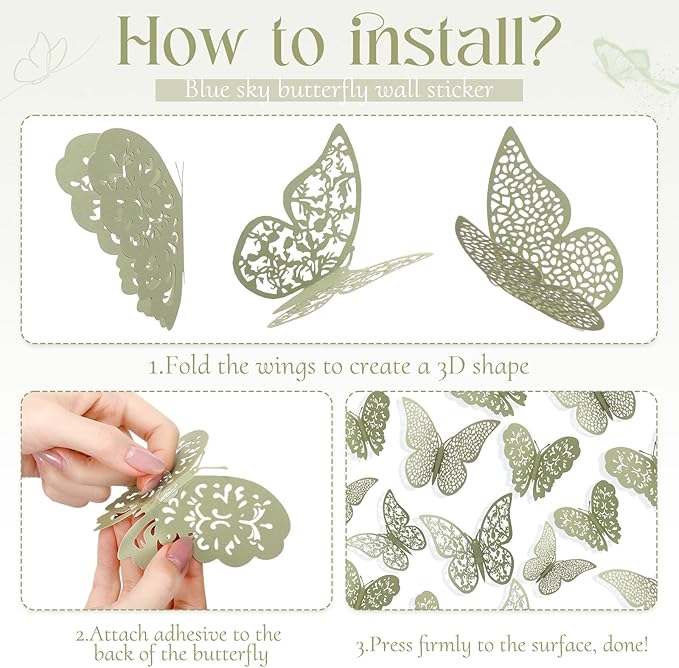 How to install?

Blue sky butterfly wall sticker

1.Fold the wings to create a 3D shape

2.Attach adhesive to the back of the butterfly

3.Press firmly to the surface, done!