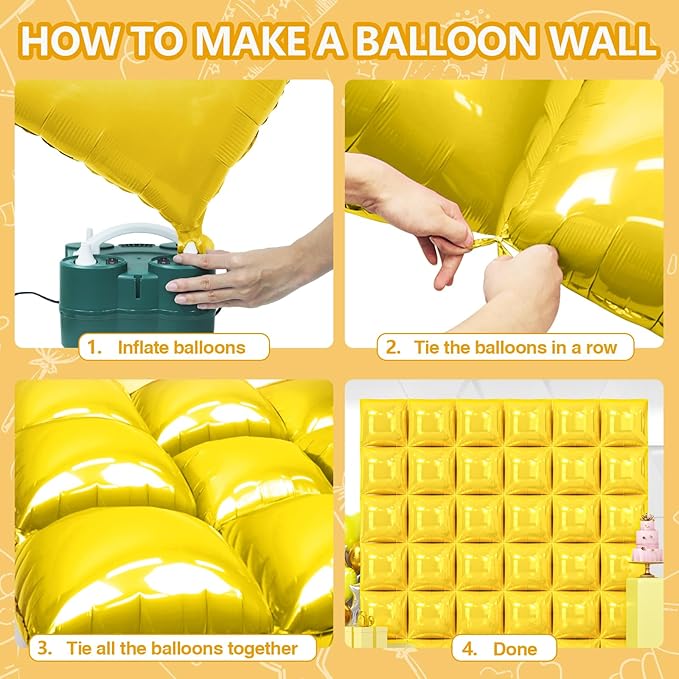 HOW TO MAKE A BALLOON WALL

1. Inflate balloons

2. Tie the balloons in a row

3. Tie all the balloons together

4. Done