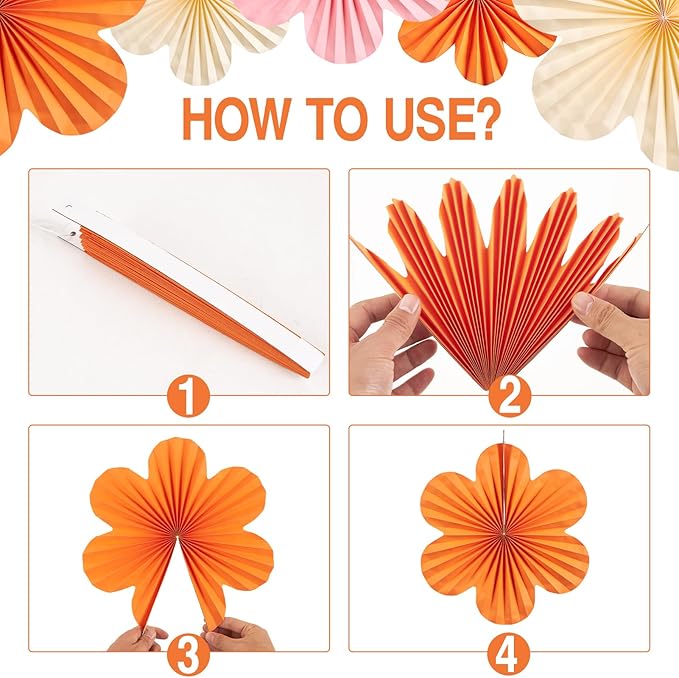 HOW TO USE?

1

2

3

4