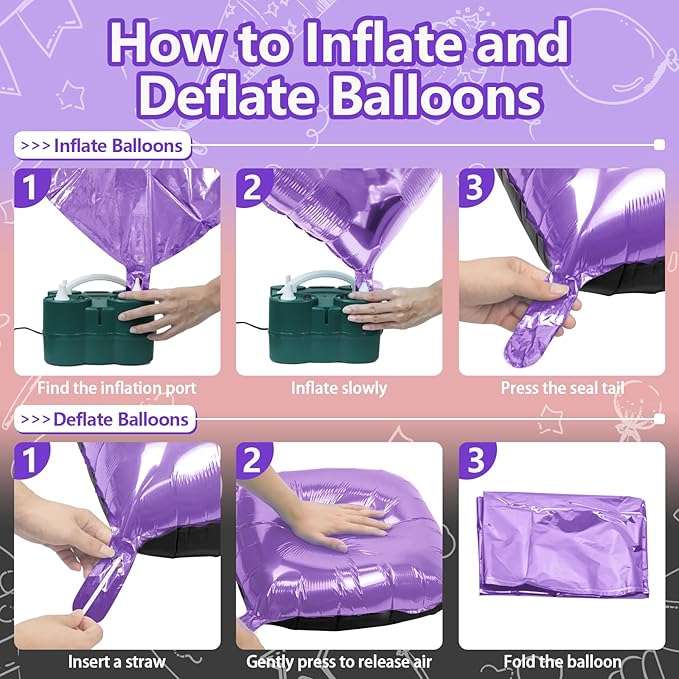 How to Inflate and Deflate Balloons

>>> Inflate Balloons

1
Find the inflation port

2
Inflate slowly

3
Press the seal tail

>>> Deflate Balloons

1
Insert a straw

2
Gently press to release air

3
Fold the balloon