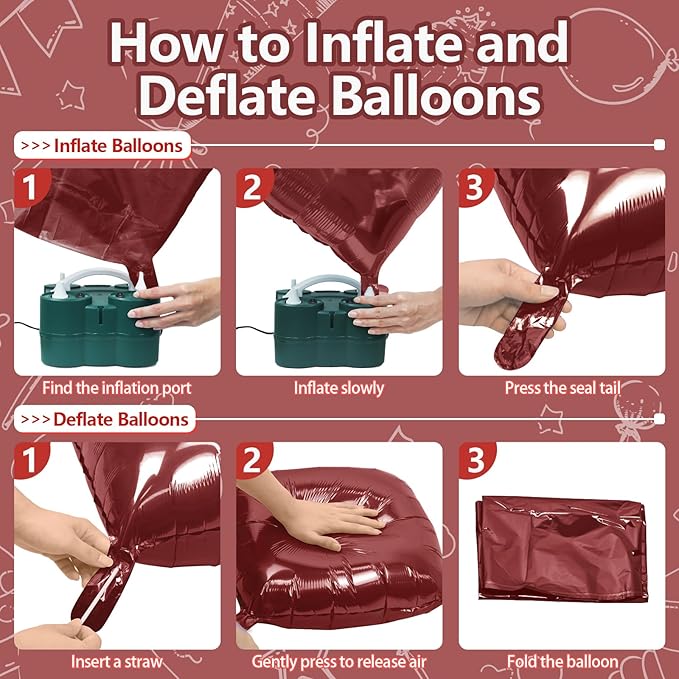 How to Inflate and Deflate Balloons

>>> Inflate Balloons

1
Find the inflation port

2
Inflate slowly

3
Press the seal tail

>>> Deflate Balloons

1
Insert a straw

2
Gently press to release air

3
Fold the balloon