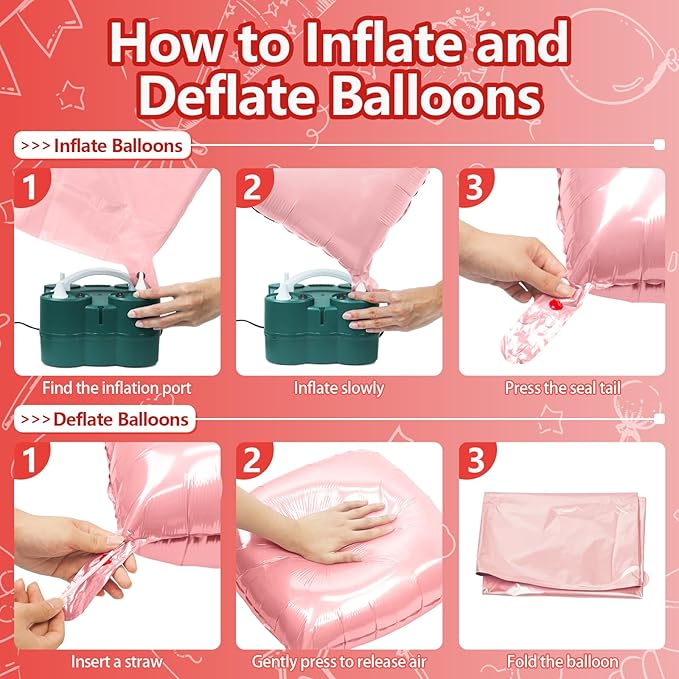 How to Inflate and Deflate Balloons

>>> Inflate Balloons

1
Find the inflation port

2
Inflate slowly

3
Press the seal tail

>>> Deflate Balloons

1
Insert a straw

2
Gently press to release air

3
Fold the balloon