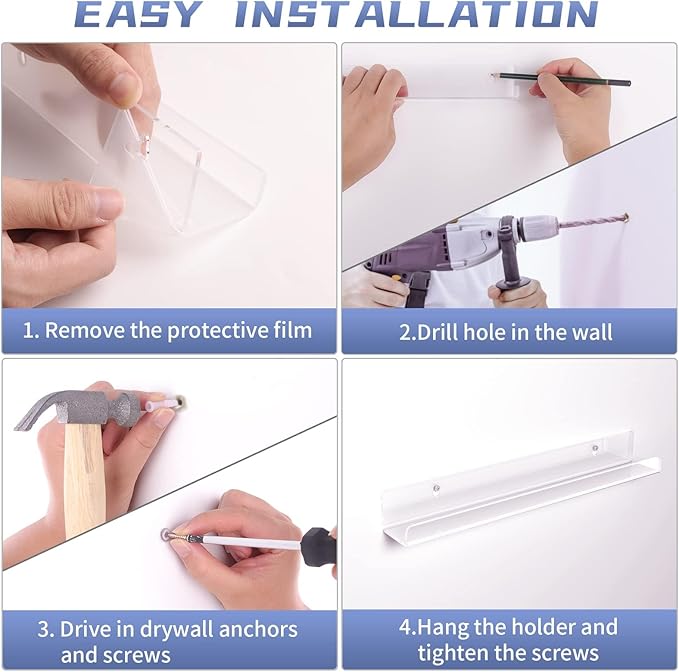 EASY INSTALLATION

1. Remove the protective film

2.Drill hole in the wall

3. Drive in drywall anchors and screws

4.Hang the holder and tighten the screws