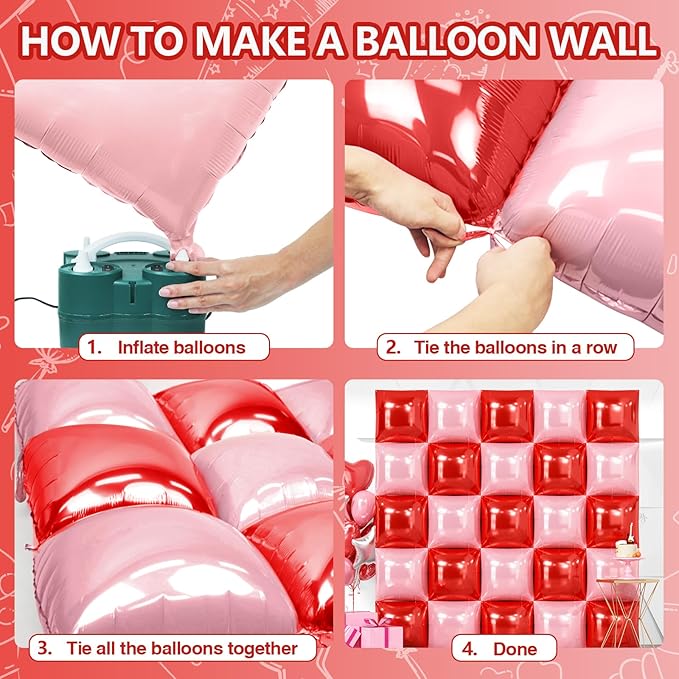 HOW TO MAKE A BALLOON WALL

1. Inflate balloons

2. Tie the balloons in a row

3. Tie all the balloons together

4. Done